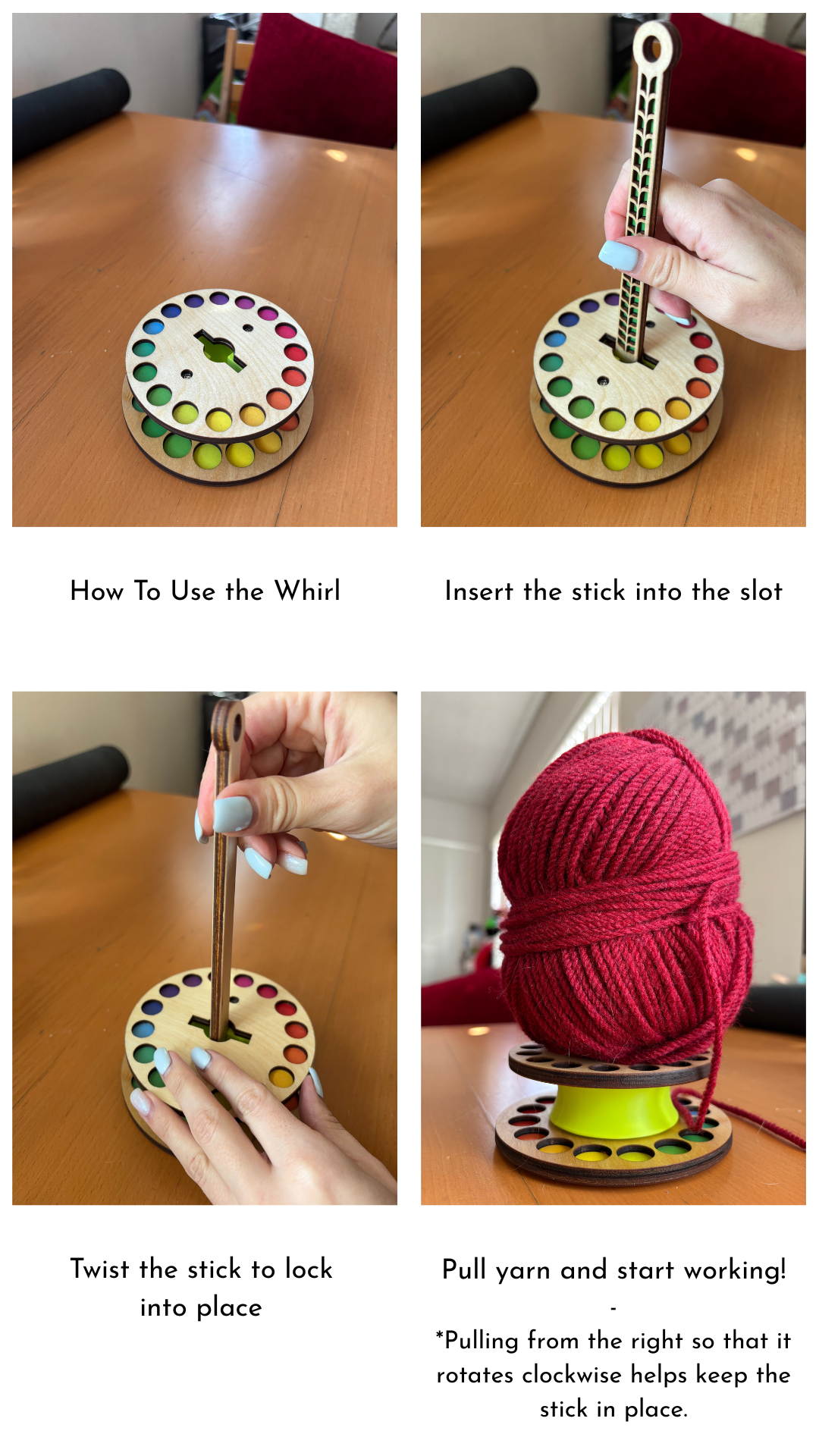 How To Use the Whirl

Insert the stick into the slot

Twist the stick to lock into place

Pull yarn and start working!

-

*Pulling from the right so that it rotates clockwise helps keep the stick in place.